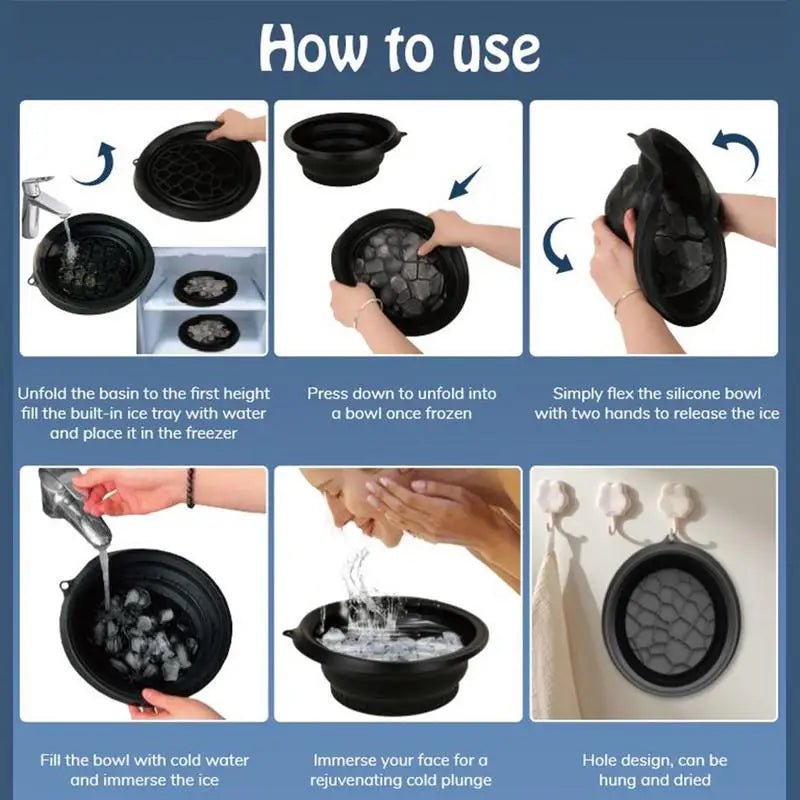 How to use

Unfold the basin to the first height fill the built-in ice tray with water and place it in the freezer

Press down to unfold into a bowl once frozen

Simply flex the silicone bowl with two hands to release the ice

Fill the bowl with cold water and immerse the ice

Immerse your face for a rejuvenating cold plunge

Hole design, can be hung and dried